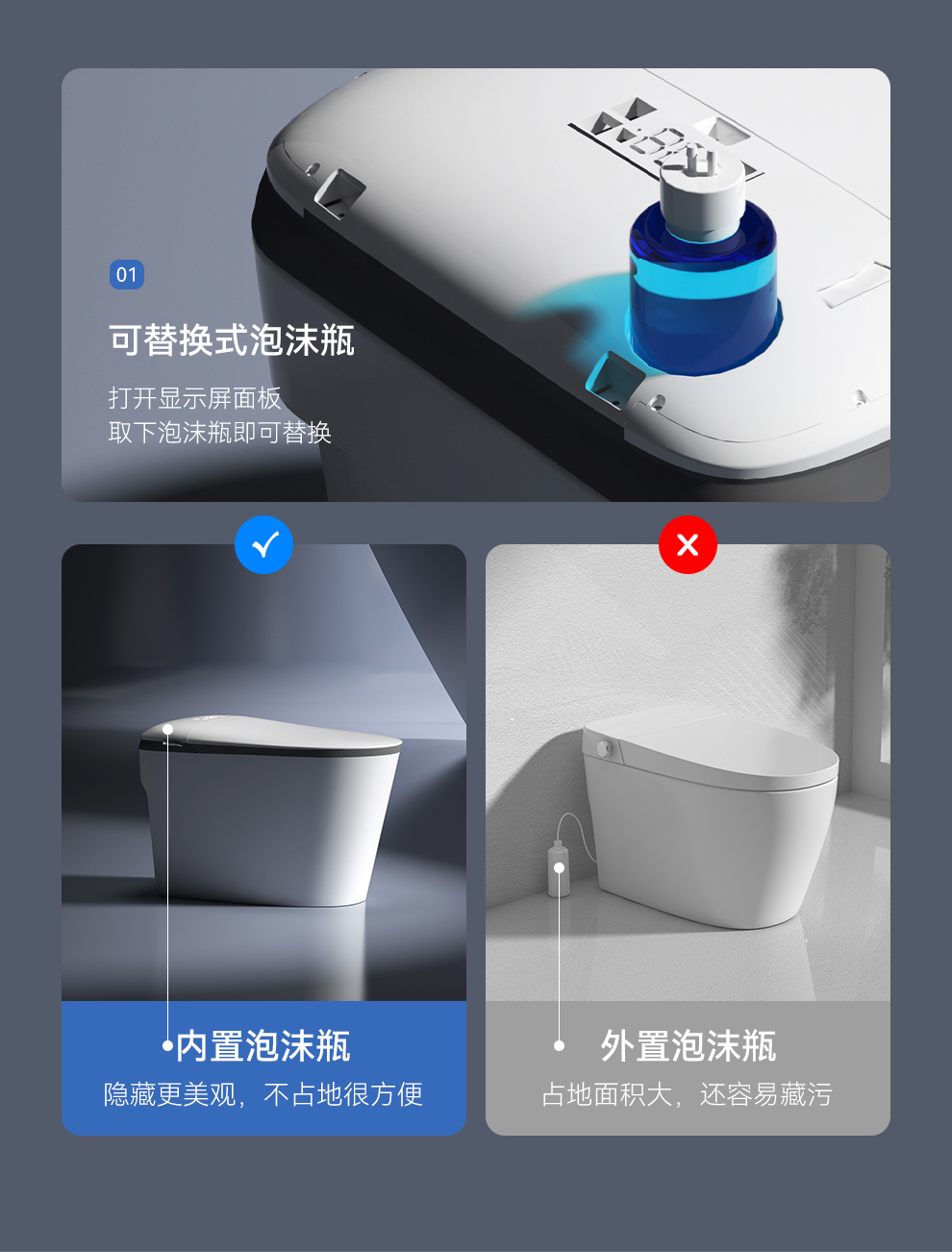 01

可替换式泡沫瓶

打开显示屏面板
取下泡沫瓶即可替换

内置泡沫瓶

隐藏更美观，不占地很方便

外置泡沫瓶

占地面积大，还容易藏污